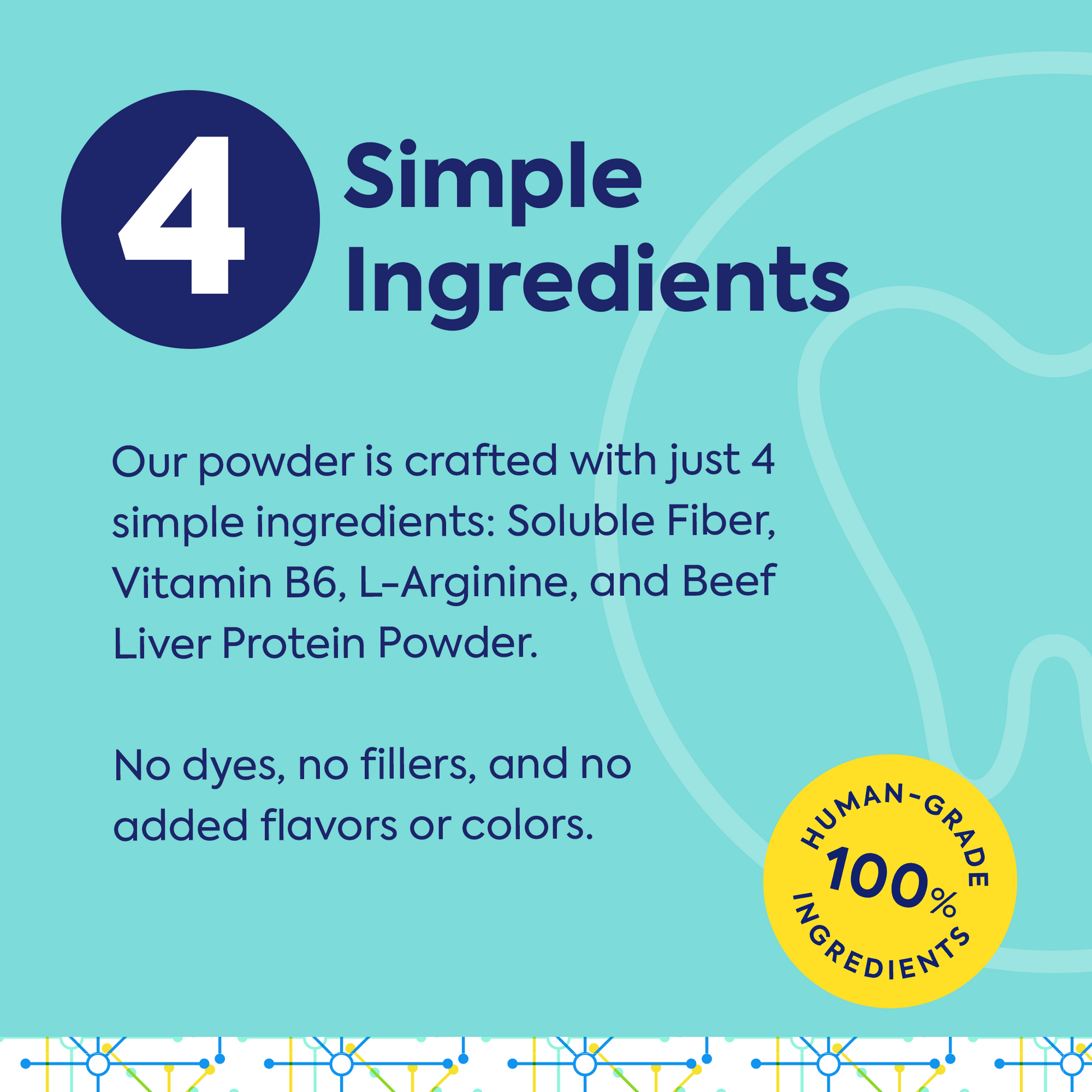 4 Simple Ingredients

Our powder is crafted with just 4 simple ingredients: Soluble Fiber, Vitamin B6, L-Arginine, and Beef Liver Protein Powder.

No dyes, no fillers, and no added flavors or colors.

HUMAN-GRADE 100% INGREDIENTS